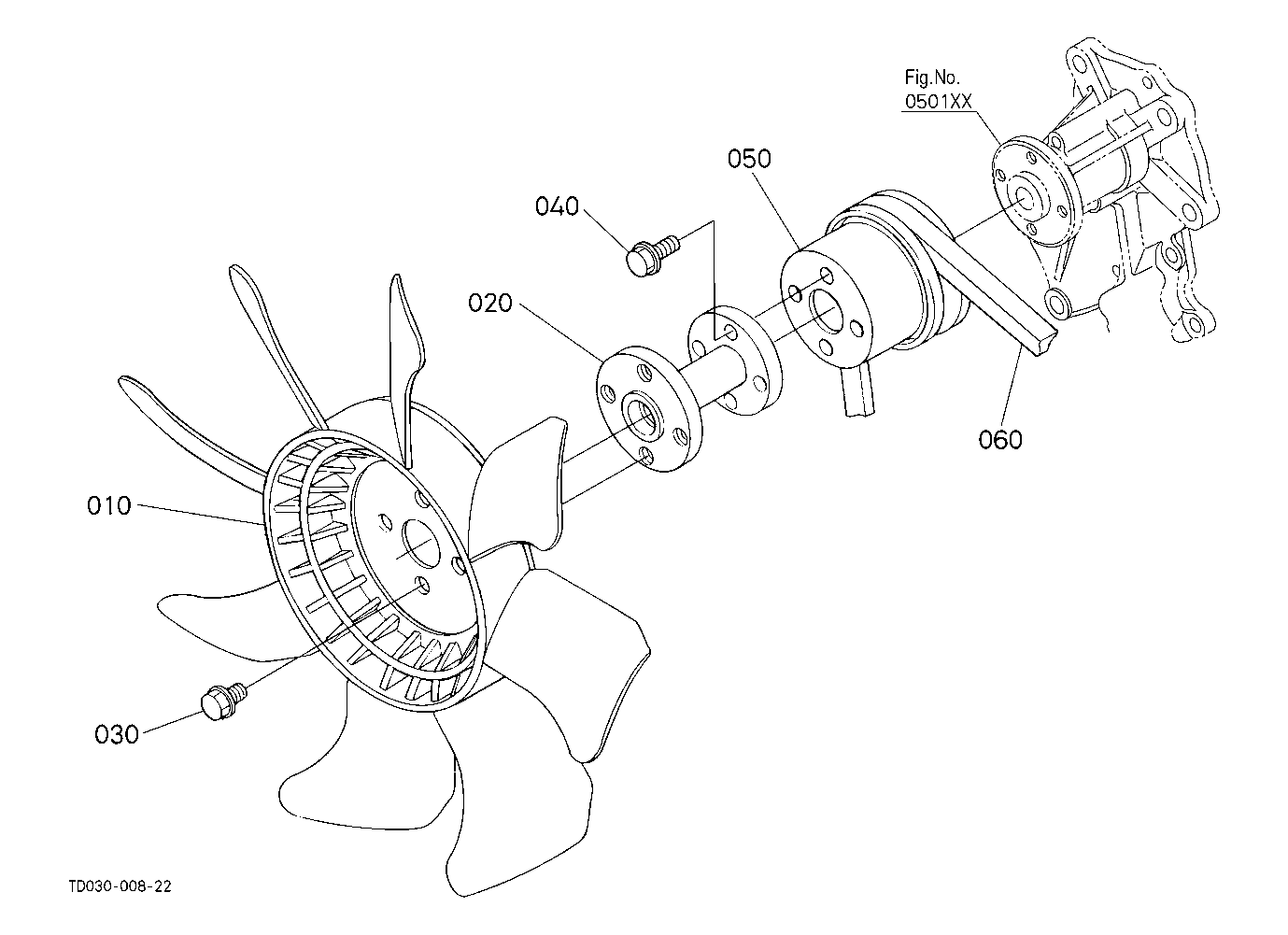 Fig.No.
0501XX

050

040

020

060

010

030

TD030-008-22